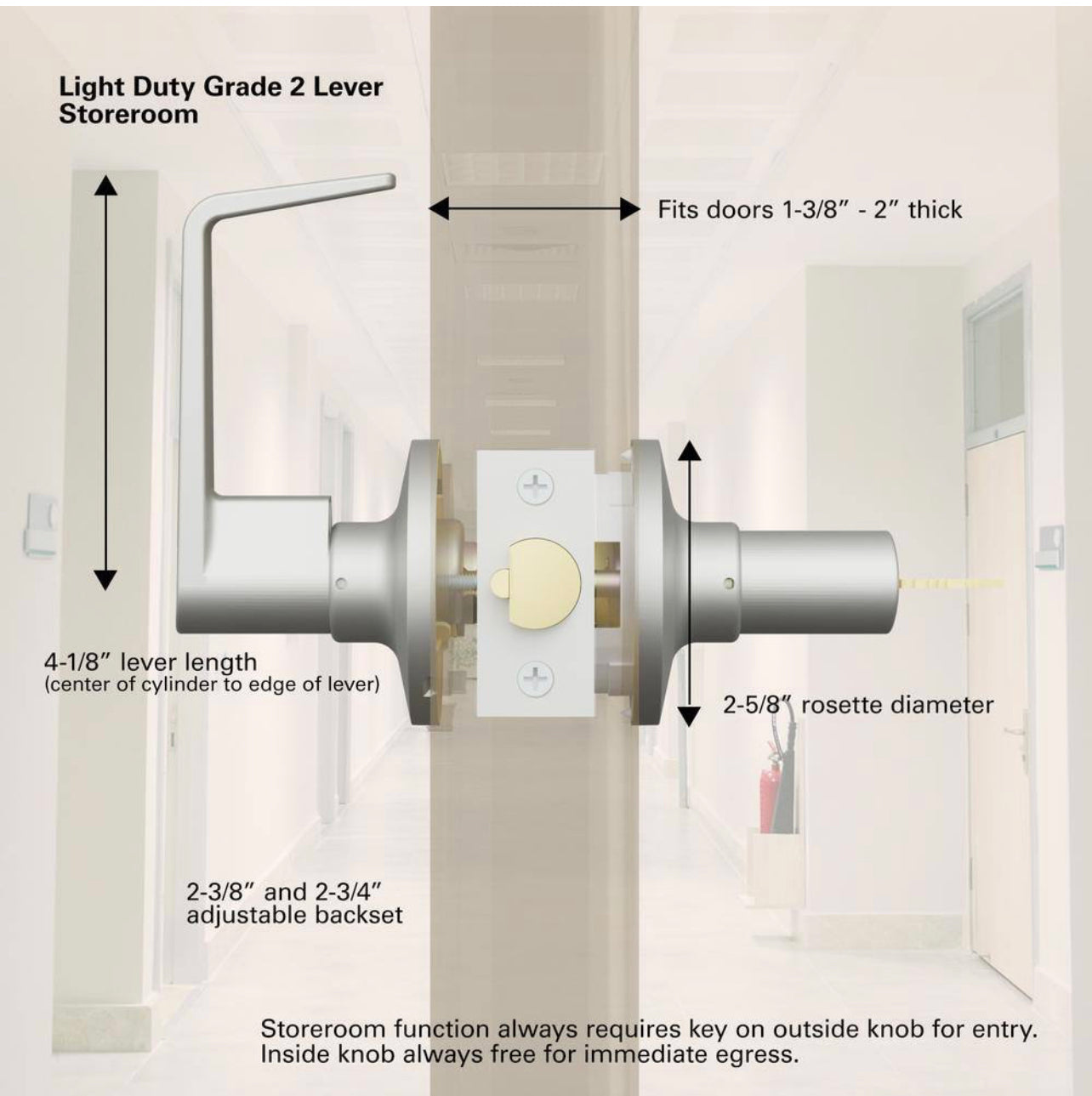 Light Duty Grade 2 Lever Storeroom

Fits doors 1-3/8″ - 2″ thick

4-1/8″ lever length
(center of cylinder to edge of lever)

2-5/8″ rosette diameter

2-3/8″ and 2-3/4″ adjustable backset

Storeroom function always requires key on outside knob for entry. Inside knob always free for immediate egress.