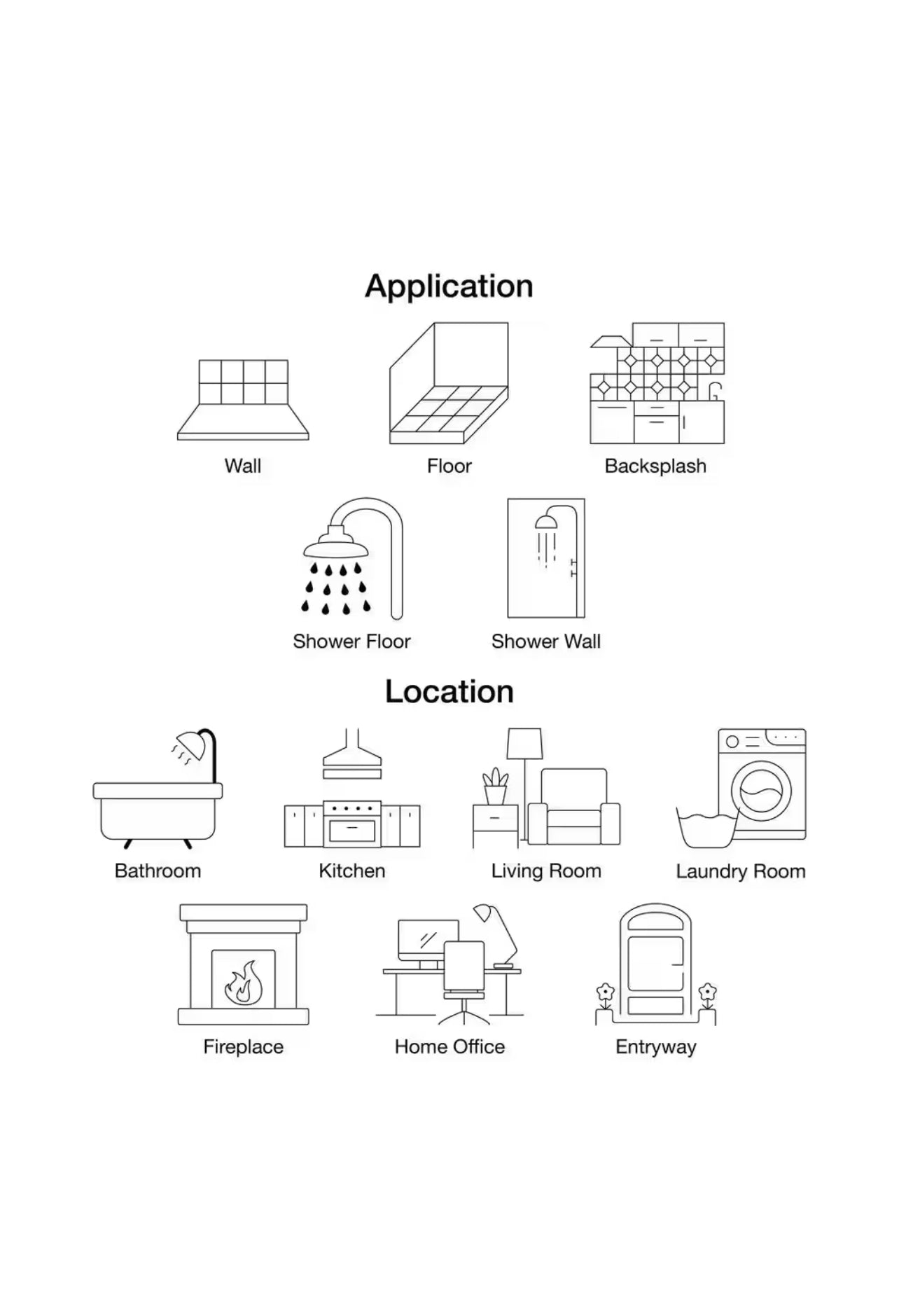 Application

Wall

Floor

Backsplash

Shower Floor

Shower Wall

Location

Bathroom

Kitchen

Living Room

Laundry Room

Fireplace

Home Office

Entryway