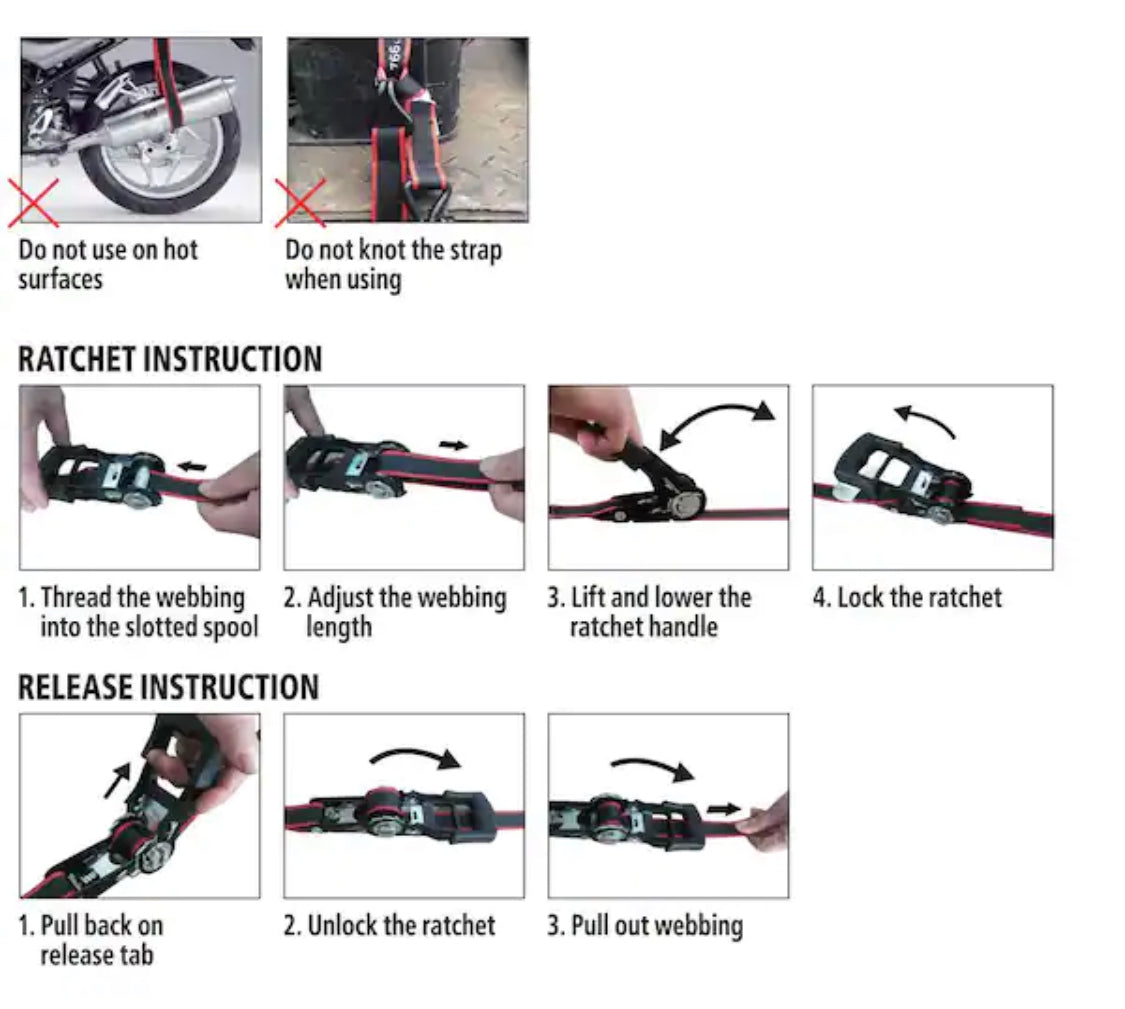 Do not use on hot surfaces

Do not knot the strap when using

RATCHET INSTRUCTION

1. Thread the webbing into the slotted spool

2. Adjust the webbing length

3. Lift and lower the ratchet handle

4. Lock the ratchet

RELEASE INSTRUCTION

1. Pull back on release tab

2. Unlock the ratchet

3. Pull out webbing