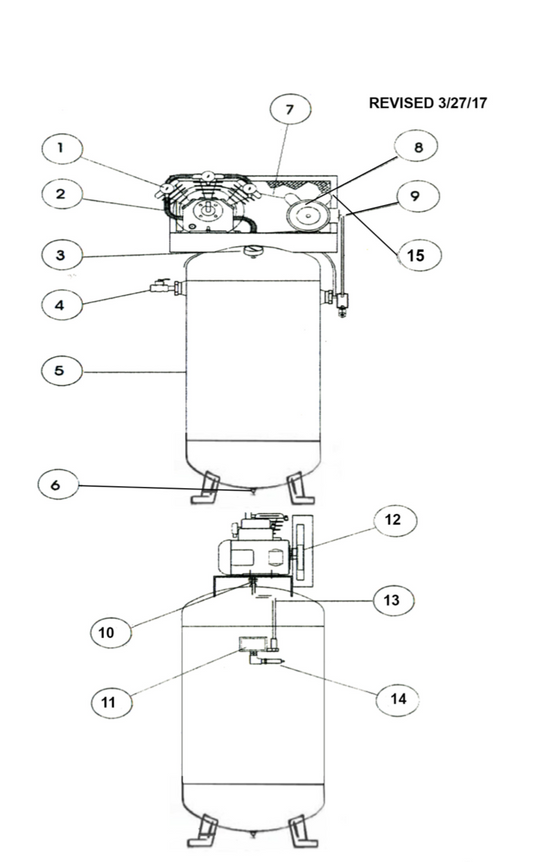 REVISED 3/27/17

7

1

8

2

9

3

15

4

5

6

12

13

10

11

14